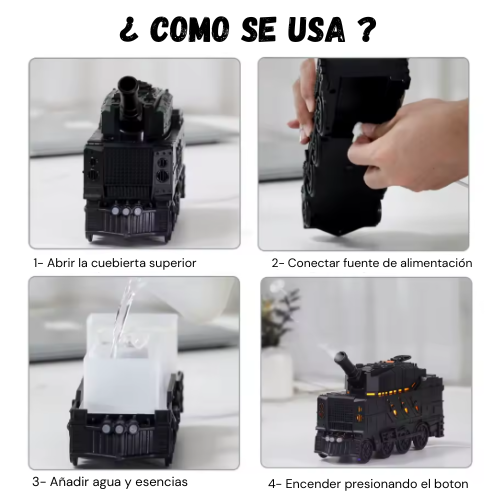 ¿ COMO SE USA ?

1- Abrir la cuebierta superior

2- Conectar fuente de alimentación

3- Añadir agua y esencias

4- Encender presionando el boton